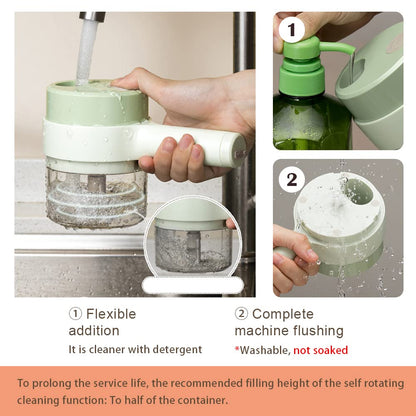 1

2

① Flexible addition
It is cleaner with detergent

② Complete machine flushing
*Washable, not soaked

To prolong the service life, the recommended filling height of the self rotating cleaning function: To half of the container.