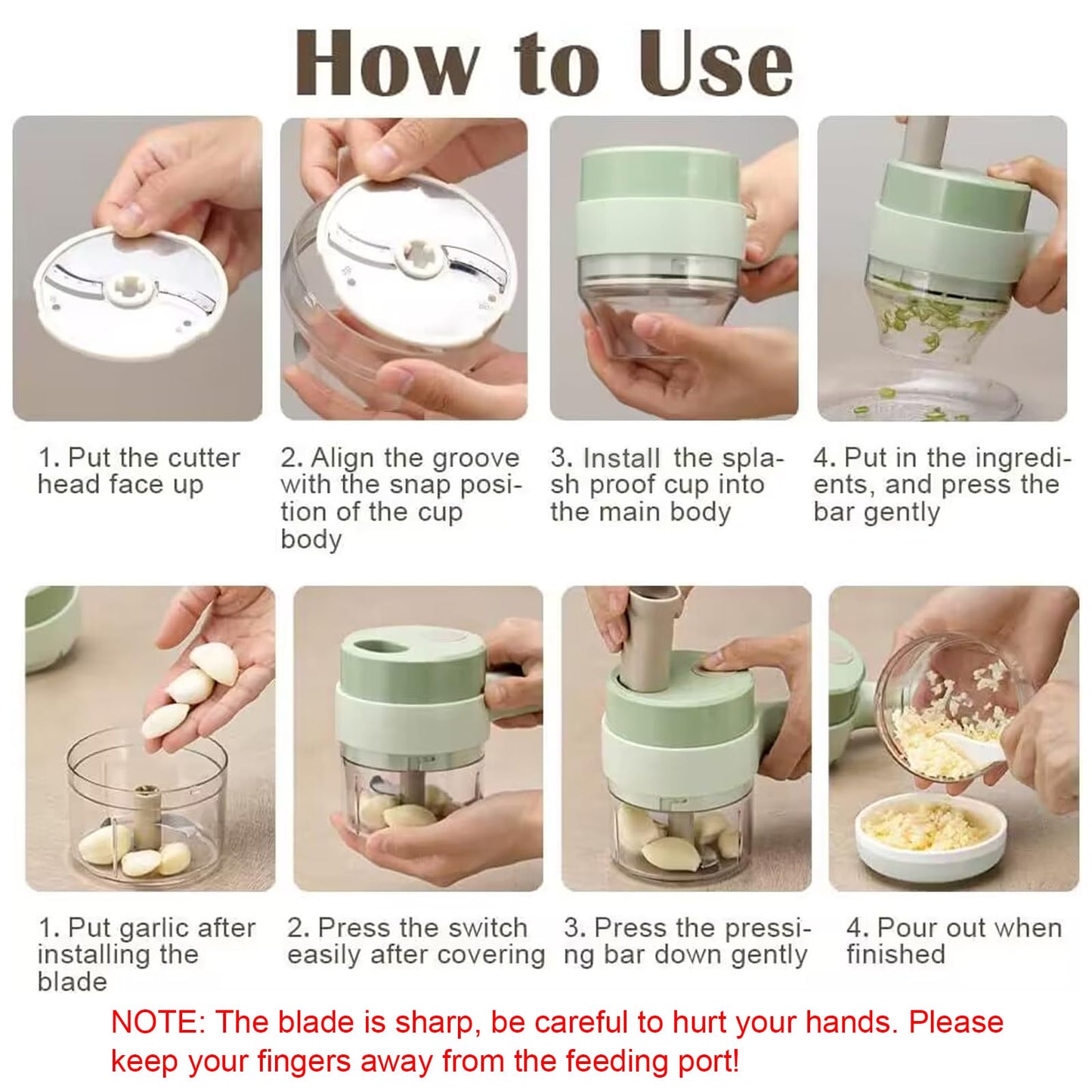 How to Use

1. Put the cutter head face up

2. Align the groove with the snap position of the cup body

3. Install the splash proof cup into the main body

4. Put in the ingredients, and press the bar gently

1. Put garlic after installing the blade

2. Press the switch easily after covering

3. Press the pressing bar down gently

4. Pour out when finished

NOTE: The blade is sharp, be careful to hurt your hands. Please keep your fingers away from the feeding port!