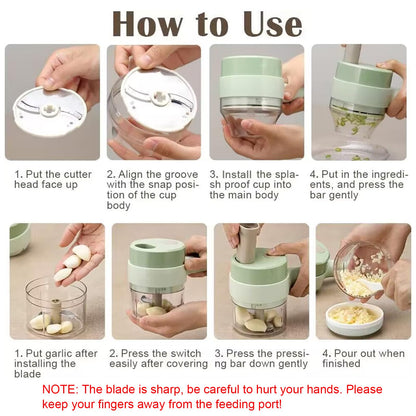 How to Use

1. Put the cutter head face up

2. Align the groove with the snap position of the cup body

3. Install the splash proof cup into the main body

4. Put in the ingredients, and press the bar gently

1. Put garlic after installing the blade

2. Press the switch easily after covering

3. Press the pressing bar down gently

4. Pour out when finished

NOTE: The blade is sharp, be careful to hurt your hands. Please keep your fingers away from the feeding port!